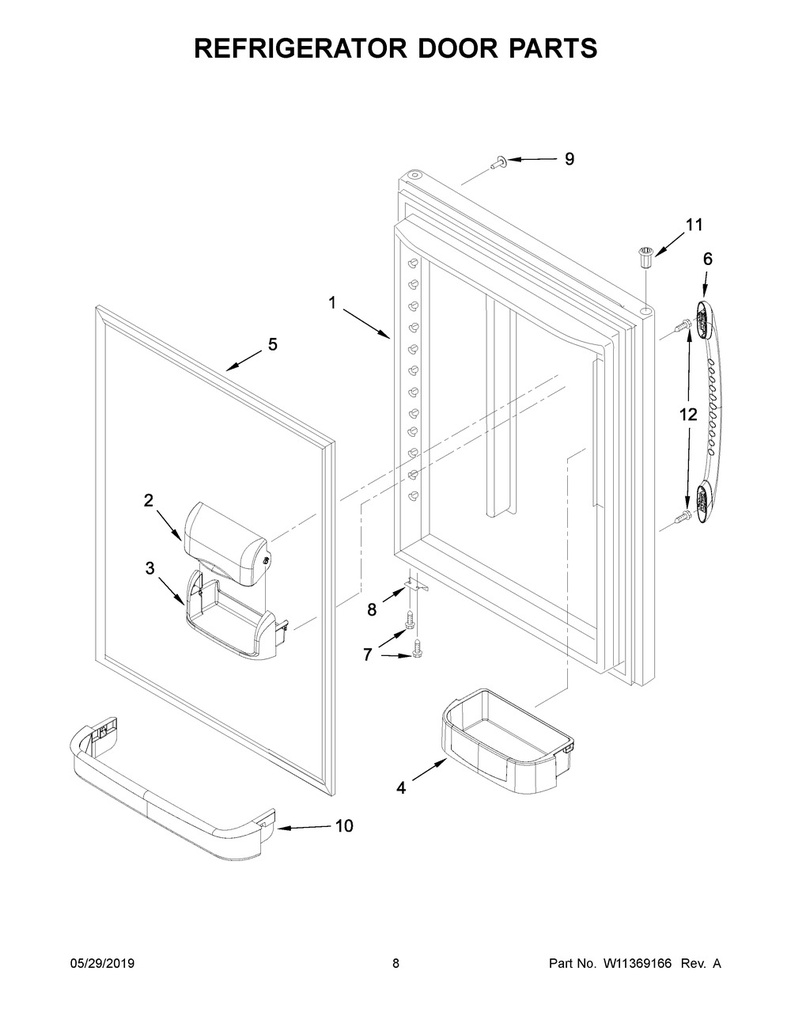 REFRIGERATOR DOOR PARTS

9

11

6

1

5

12

2

3

8

7

4

10

05/29/2019

8

Part No. W11369166 Rev. A