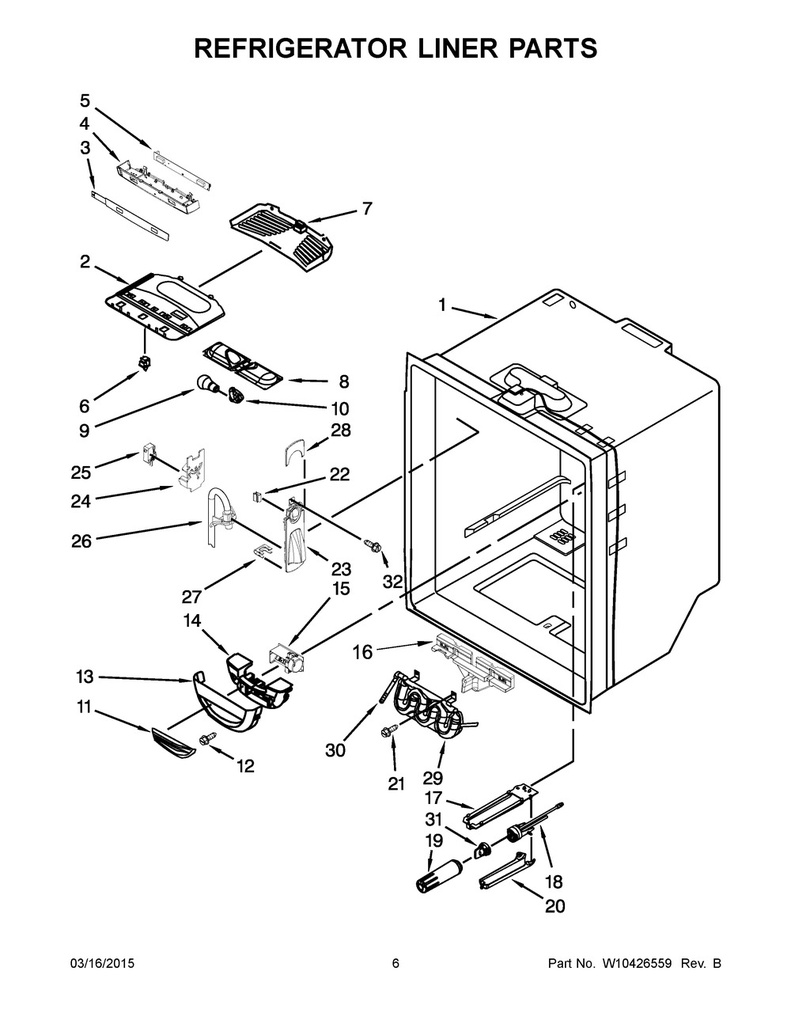 REFRIGERATOR LINER PARTS

5
4
3
7
2
1
6
8
9
10
28
25
22
24
26
23
32
27
15
14
16
13
11
30
12
21
29
17
31
19
18
20

03/16/2015 6 Part No. W10426559 Rev. B